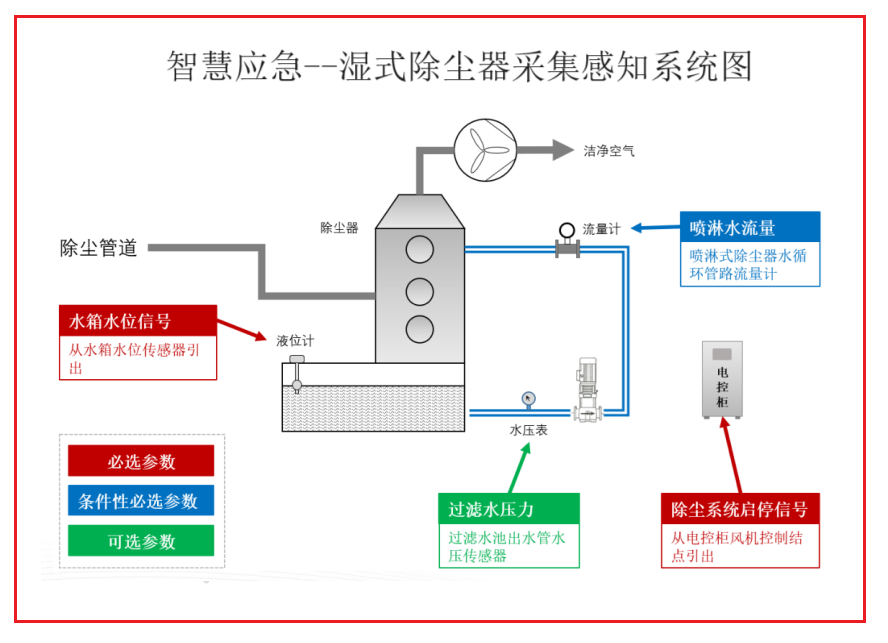 智慧应急--湿式除尘器采集感知系统图

洁净空气

除尘器

流量计

喷淋水流量

喷淋式除尘器水循环管路流量计

除尘管道

水箱水位信号

从水箱水位传感器引出

液位计

电控柜

水压表

必选参数

条件性必选参数

可选参数

过滤水压力

过滤水池出水管水压传感器

除尘系统启停信号

从电控柜风机控制结点引出